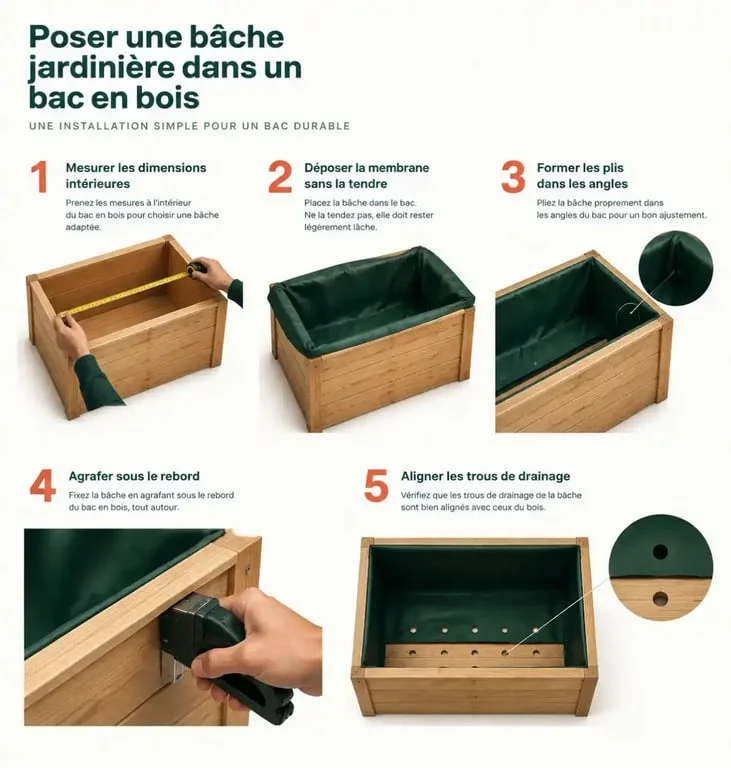 Poser une bâche jardinière dans un bac en bois

UNE INSTALLATION SIMPLE POUR UN BAC DURABLE

1 Mesurer les dimensions intérieures

Prenez les mesures à l'intérieur du bac en bois pour choisir une bâche adaptée.

2 Déposer la membrane sans la tendre

Placez la bâche dans le bac. Ne la tendez pas, elle doit rester légèrement lâche.

3 Former les plis dans les angles

Pliez la bâche proprement dans les angles du bac pour un bon ajustement.

4 Agrafer sous le rebord

Fixez la bâche en agrafant sous le rebord du bac en bois, tout autour.

5 Aligner les trous de drainage

Vérifiez que les trous de drainage de la bâche sont bien alignés avec ceux du bois.